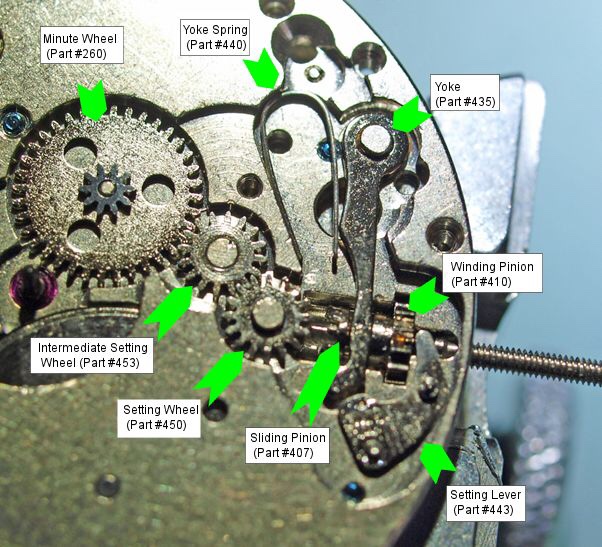 Minute Wheel
(Part #260)

Yoke Spring
(Part #440)

Yoke
(Part #435)

Winding Pinion
(Part #410)

Intermediate Setting
Wheel (Part #453)

Setting Wheel
(Part #450)

Sliding Pinion
(Part #407)

Setting Lever
(Part #443)